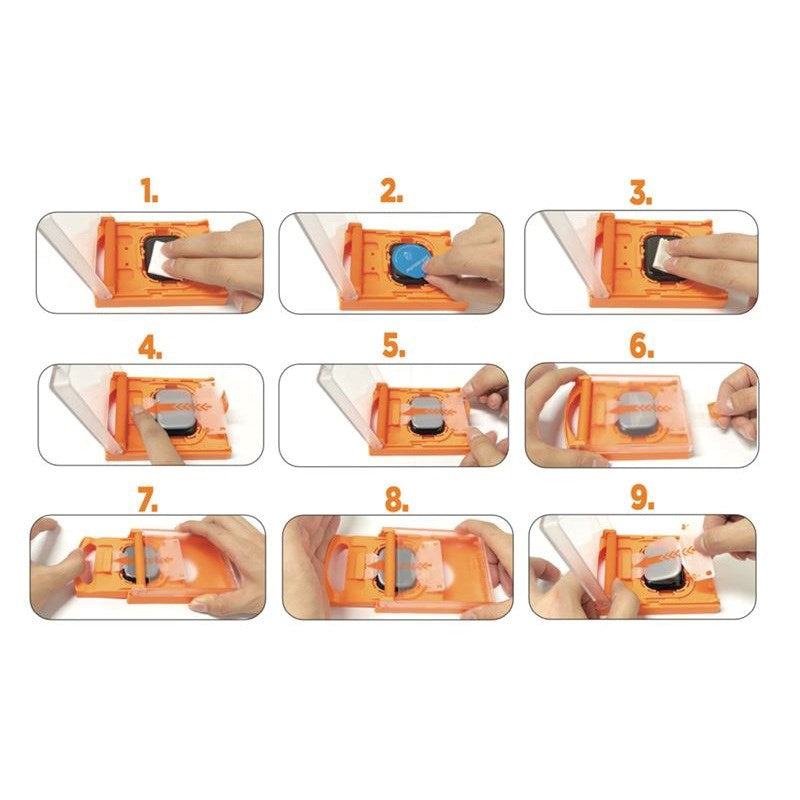 1.

2.

3.

4.

5.

6.

7.

8.

9.