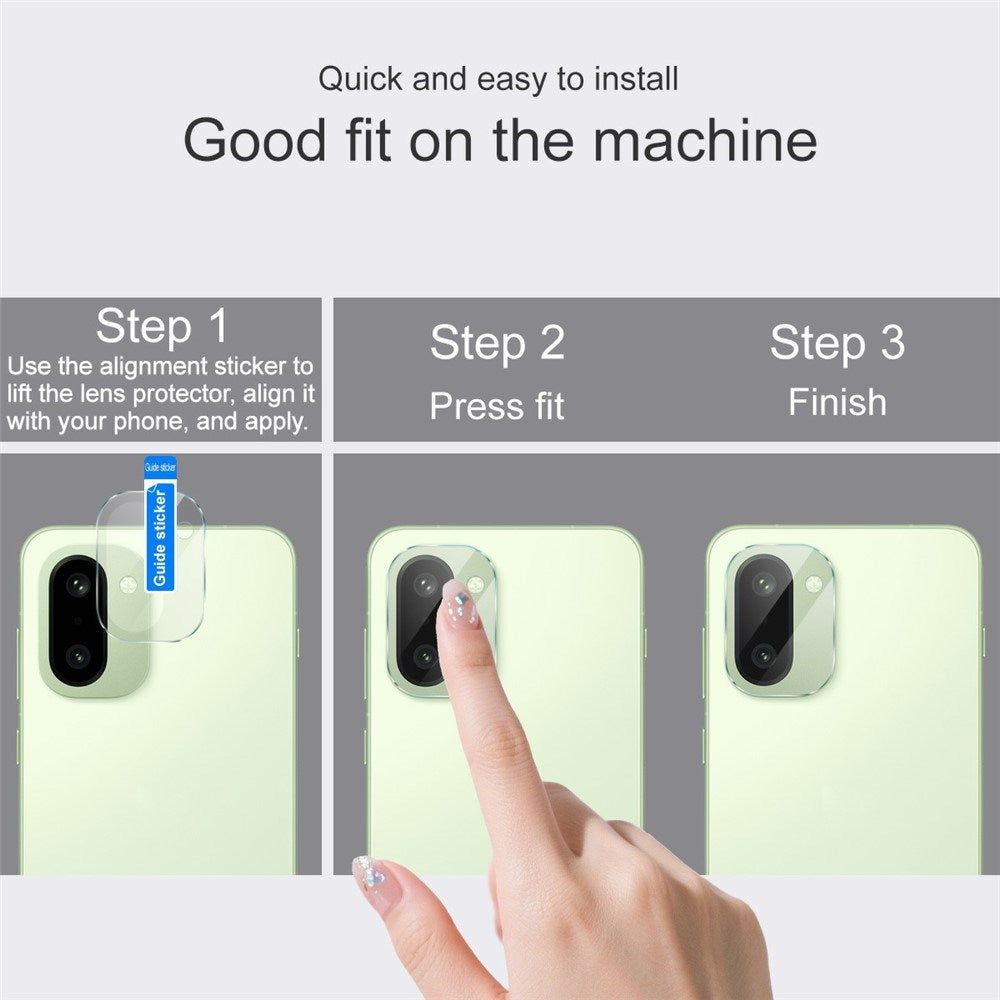 Quick and easy to install

Good fit on the machine

Step 1
Use the alignment sticker to lift the lens protector, align it with your phone, and apply.

Step 2
Press fit

Step 3
Finish

Guide sticker

Guide sticker