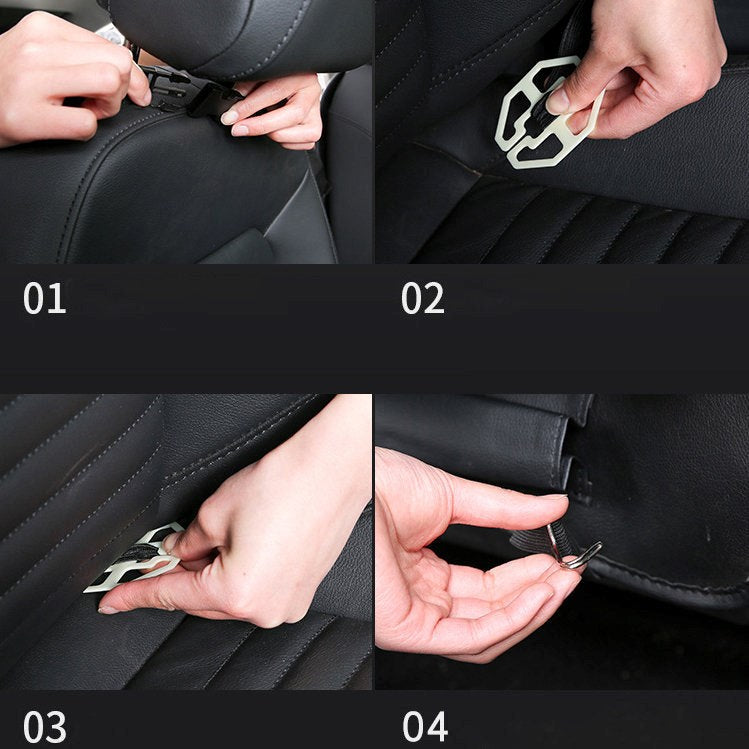 01

02

03

04