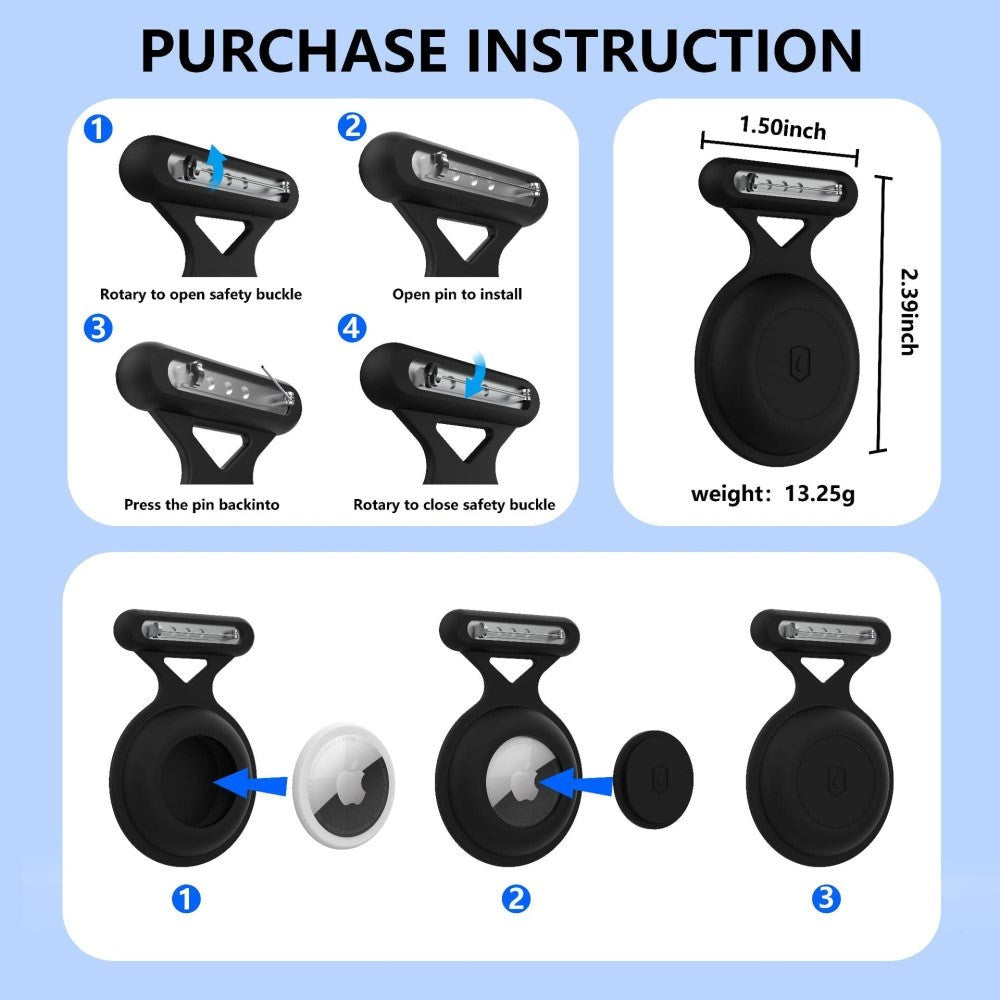 PURCHASE INSTRUCTION

1
Rotary to open safety buckle

2
Open pin to install

3
Press the pin backinto

4
Rotary to close safety buckle

1.50inch

2.39inch

weight: 13.25g

1

2

3