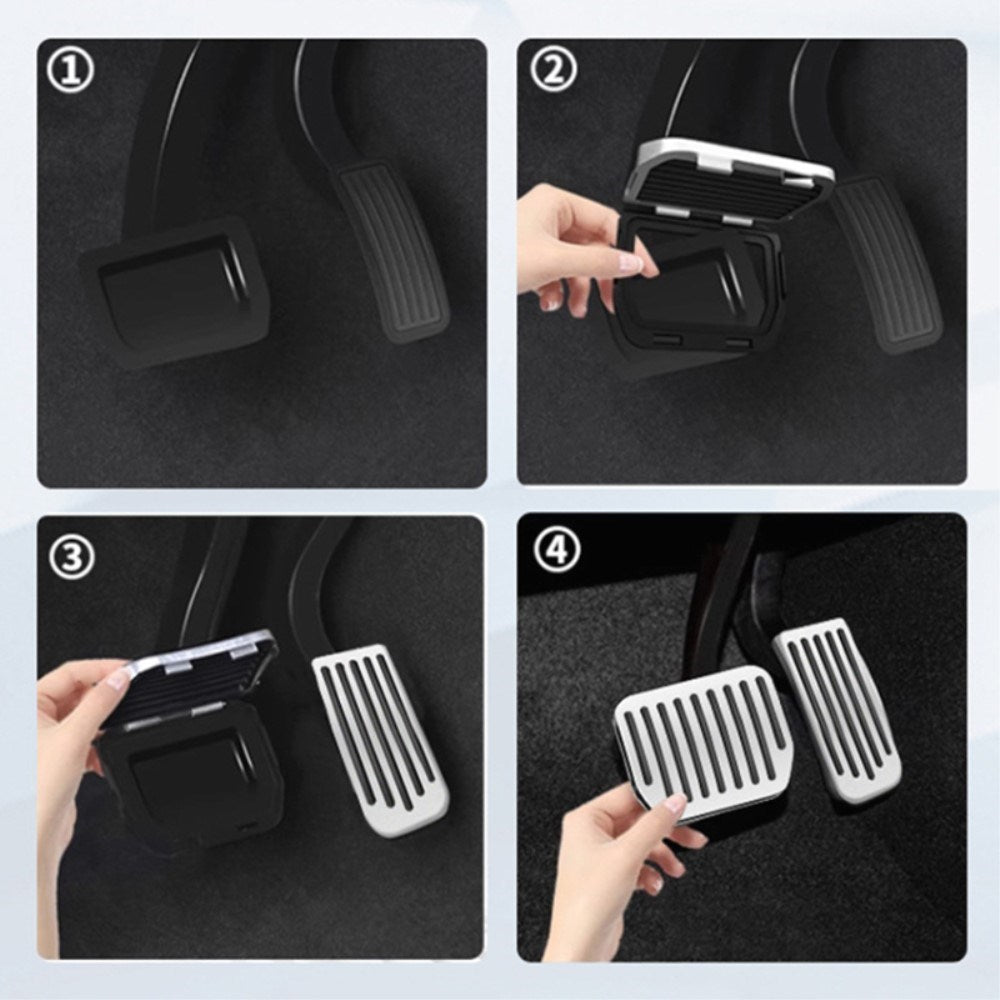 ①
②
③
④