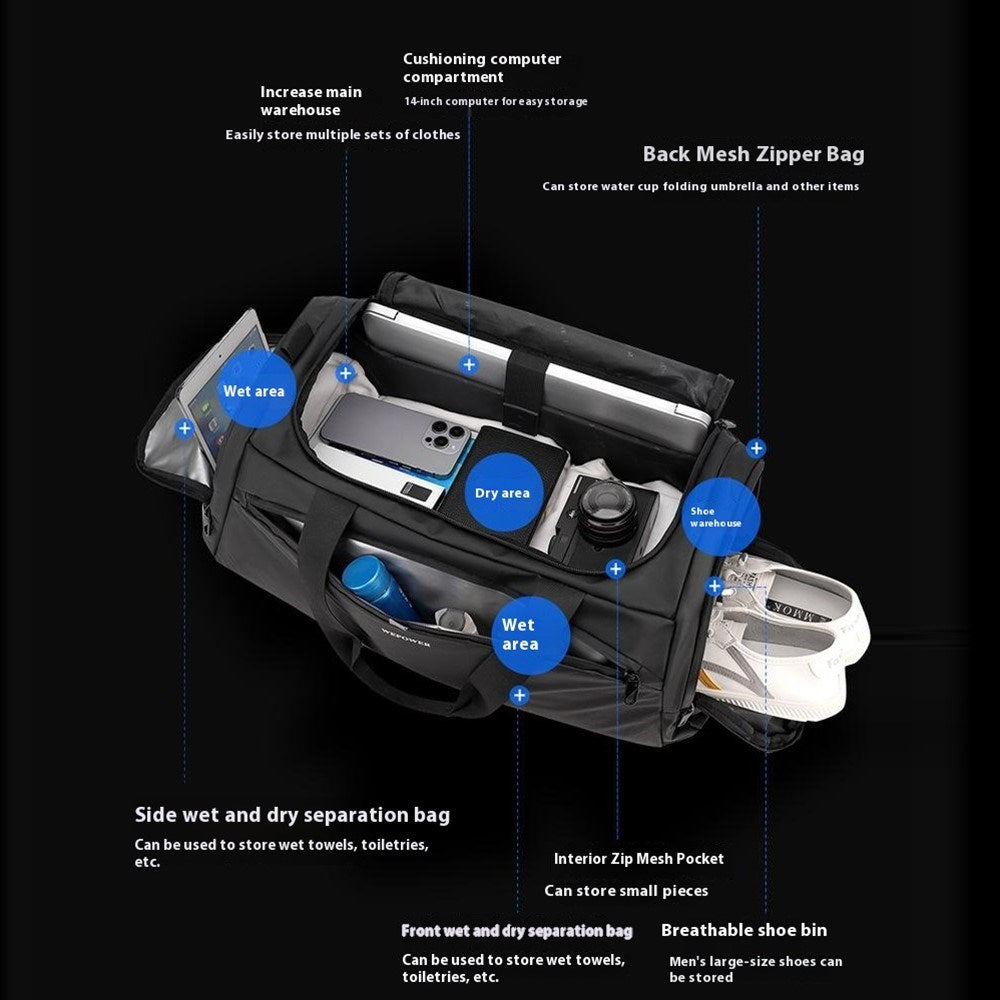 Cushioning computer compartment
14-inch computer for easy storage

Increase main warehouse
Easily store multiple sets of clothes

Back Mesh Zipper Bag
Can store water cup folding umbrella and other items

Wet area

Dry area

Shoe warehouse

Wet area

WEPOWER

Side wet and dry separation bag
Can be used to store wet towels, toiletries, etc.

Interior Zip Mesh Pocket
Can store small pieces

Front wet and dry separation bag
Can be used to store wet towels, toiletries, etc.

Breathable shoe bin
Men's large-size shoes can be stored